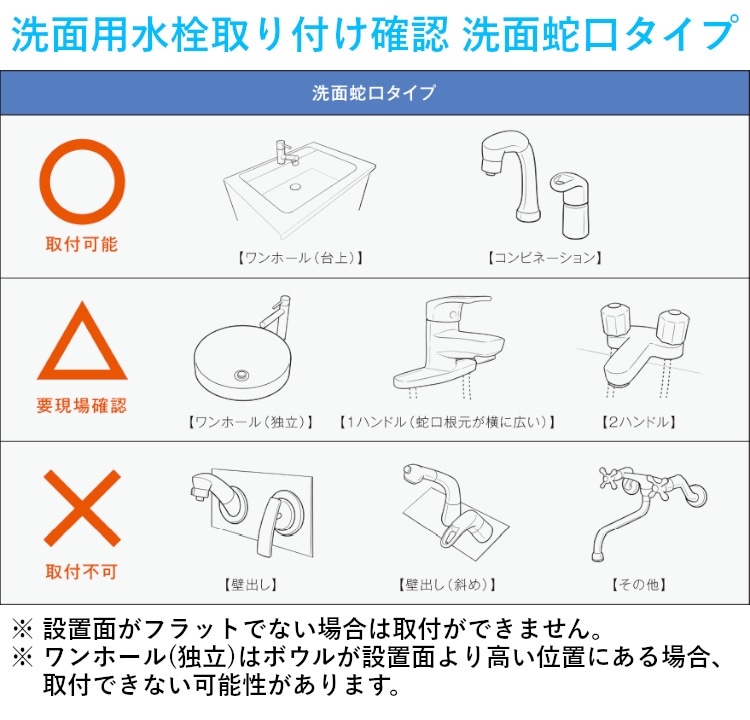 洗面用水栓取り付け確認 洗面蛇口タイプ

洗面蛇口タイプ

取付可能

【ワンホール（台上）】

【コンビネーション】

要現場確認

【ワンホール（独立）】

【1ハンドル（蛇口根元が横に広い）】

【2ハンドル】

取付不可

【壁出し】

【壁出し（斜め）】

【その他】

※ 設置面がフラットでない場合は取付ができません。
※ ワンホール(独立)はボウルが設置面より高い位置にある場合、取付できない可能性があります。